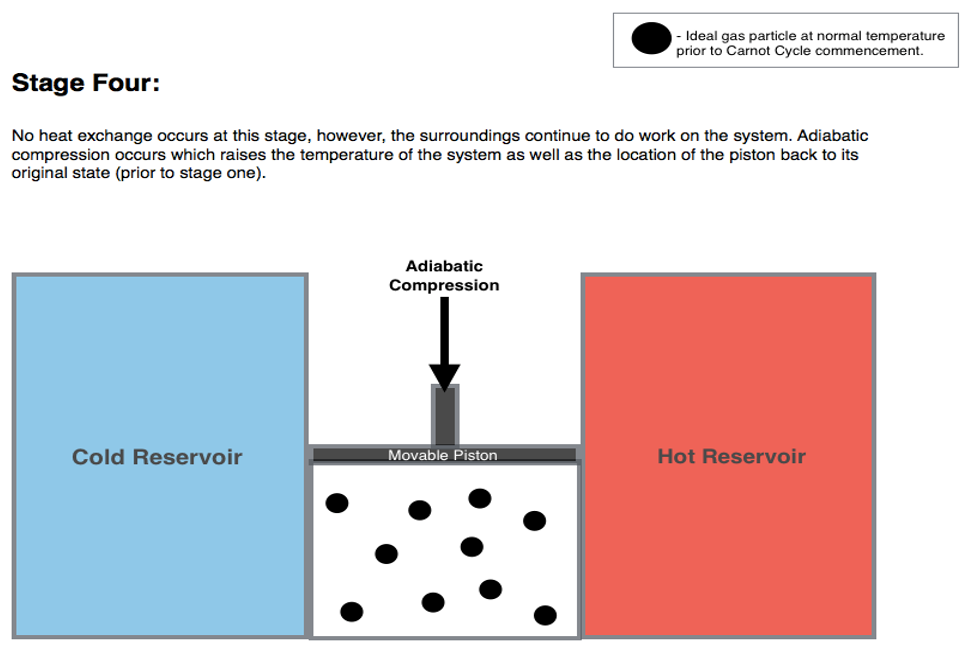 - Ideal gas particle at normal temperature prior to Carnot Cycle commencement.

Stage Four:

No heat exchange occurs at this stage, however, the surroundings continue to do work on the system. Adiabatic compression occurs which raises the temperature of the system as well as the location of the piston back to its original state (prior to stage one).

Adiabatic Compression

Cold Reservoir

Movable Piston

Hot Reservoir